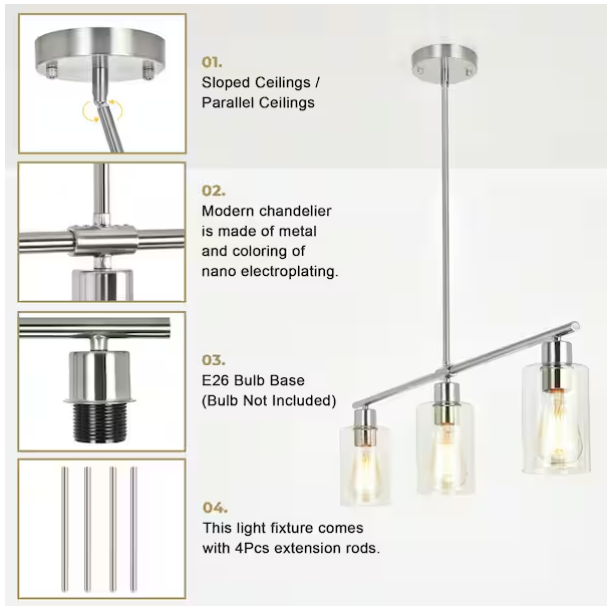 01.
Sloped Ceilings / Parallel Ceilings

02.
Modern chandelier is made of metal and coloring of nano electroplating.

03.
E26 Bulb Base (Bulb Not Included)

04.
This light fixture comes with 4Pcs extension rods.